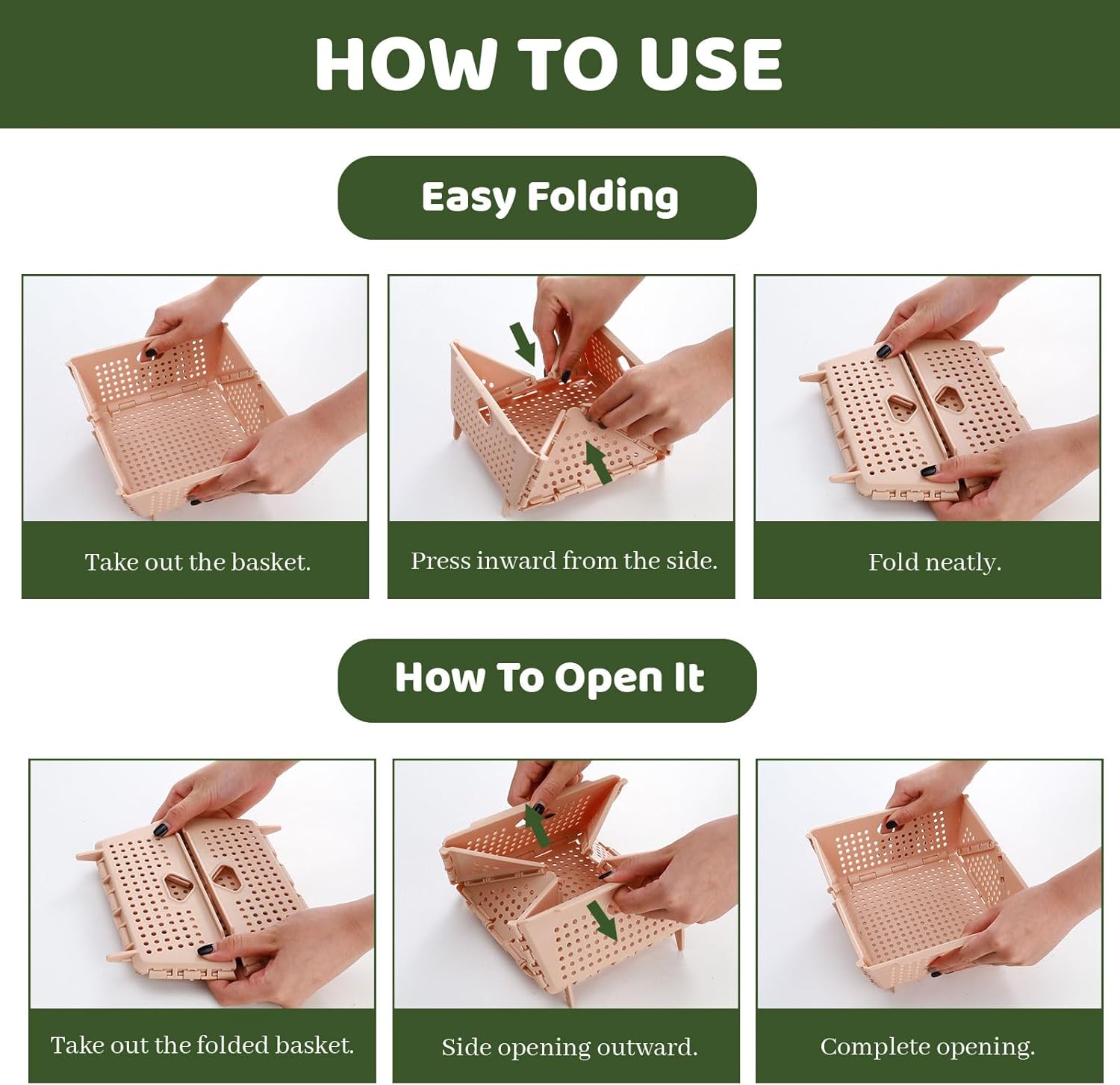 HOW TO USE

Easy Folding

Take out the basket.

Press inward from the side.

Fold neatly.

How To Open It

Take out the folded basket.

Side opening outward.

Complete opening.